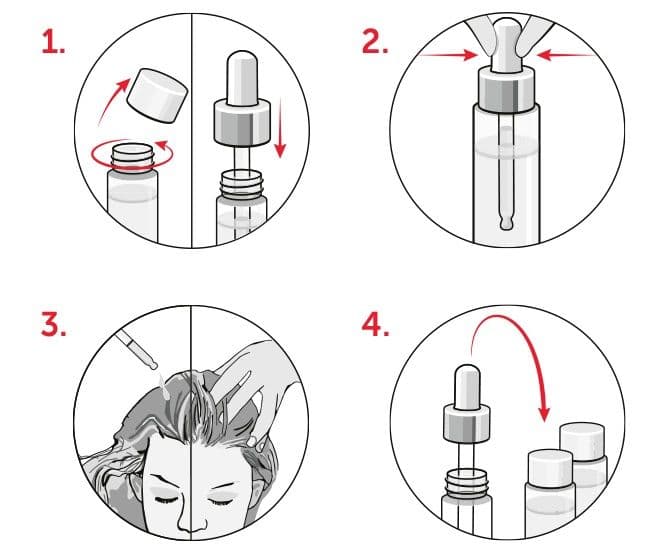 1.

2.

3.

4.